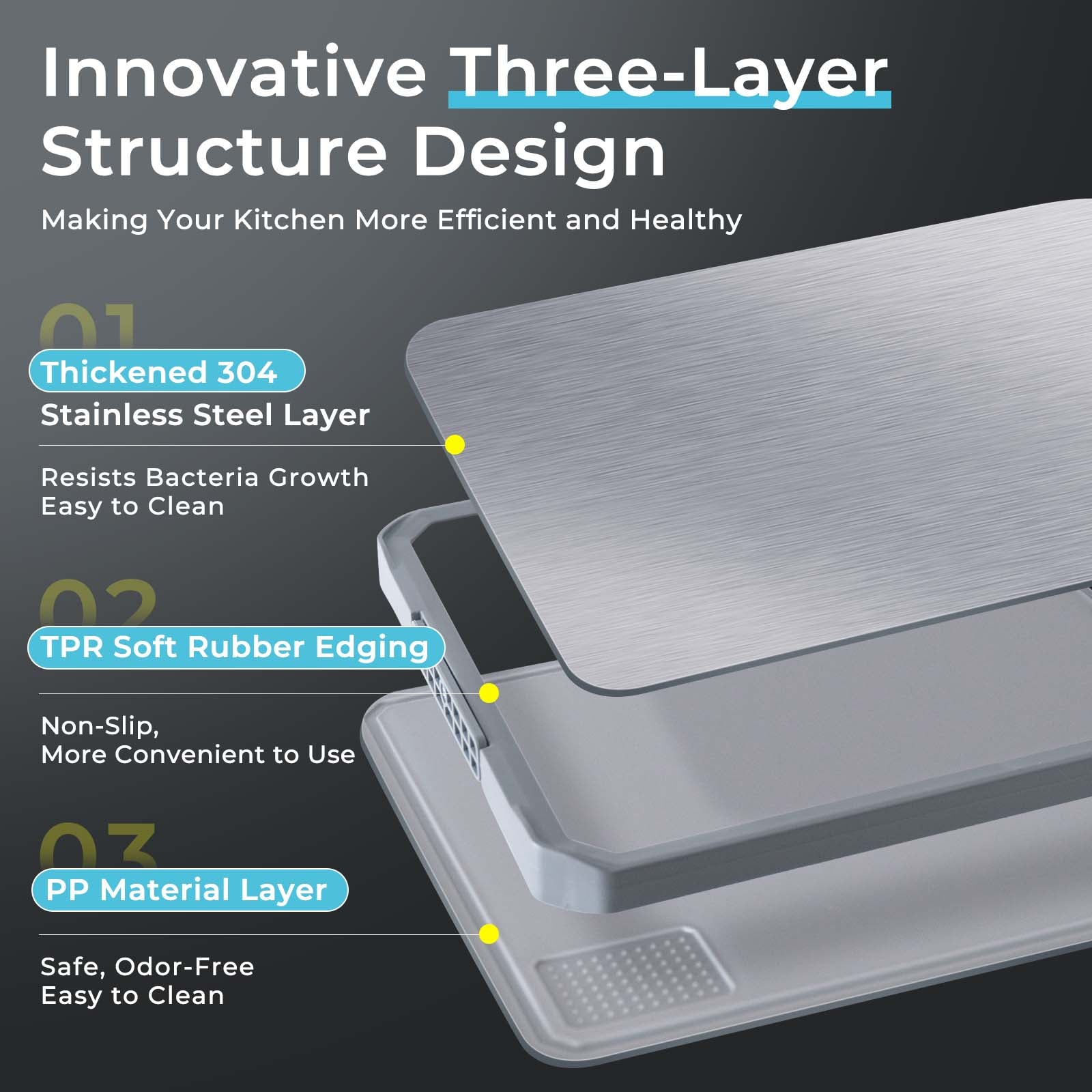 Innovative Three-Layer Structure Design

Making Your Kitchen More Efficient and Healthy

01

Thickened 304

Stainless Steel Layer

Resists Bacteria Growth
Easy to Clean

02

TPR Soft Rubber Edging

Non-Slip,
More Convenient to Use

03

PP Material Layer

Safe, Odor-Free
Easy to Clean