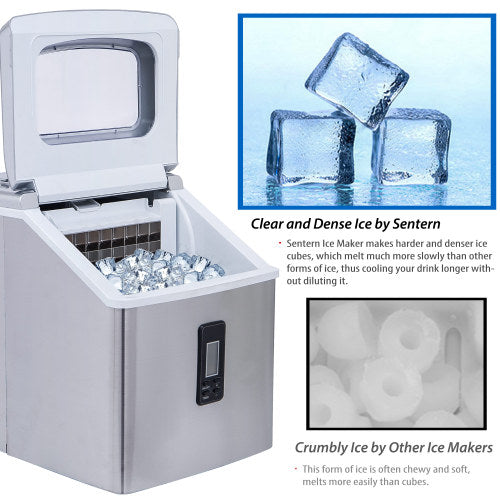 Clear and Dense Ice by Sentern

· Sentern Ice Maker makes harder and denser ice cubes, which melt much more slowly than other forms of ice, thus cooling your drink longer without diluting it.

Crumbly Ice by Other Ice Makers

· This form of ice is often chewy and soft, melts more easily than cubes.